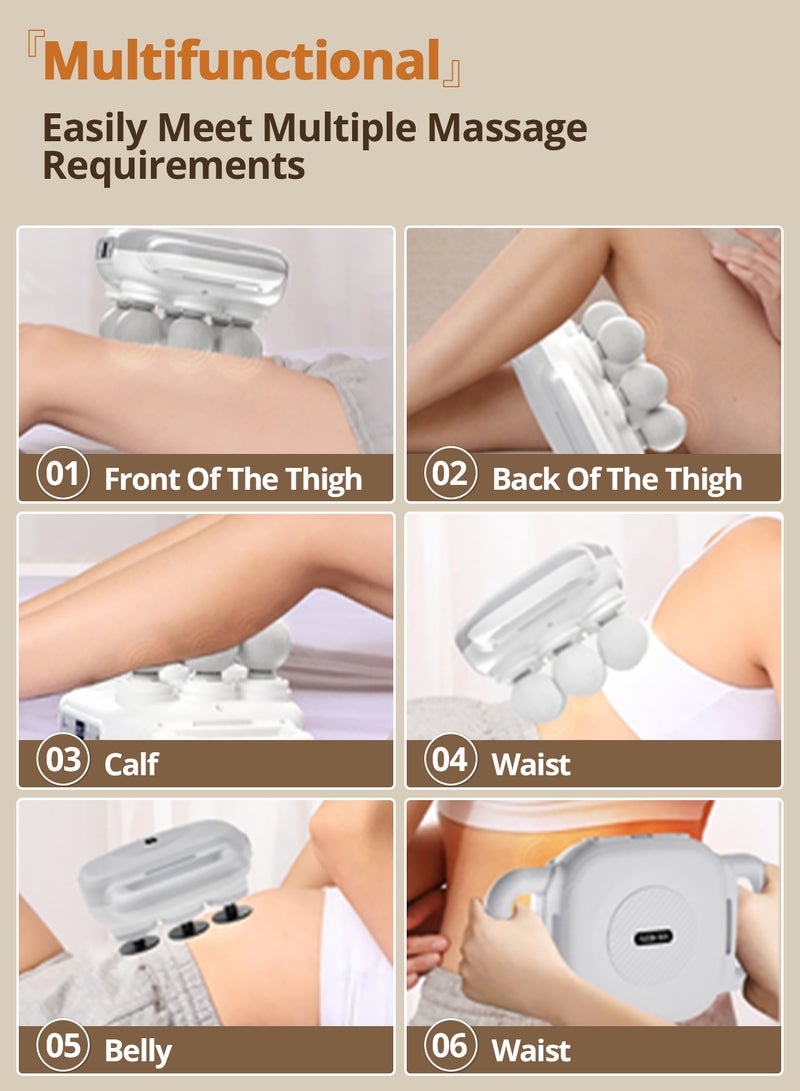 『Multifunctional』

Easily Meet Multiple Massage Requirements

01 Front Of The Thigh

02 Back Of The Thigh

03 Calf

04 Waist

05 Belly

06 Waist